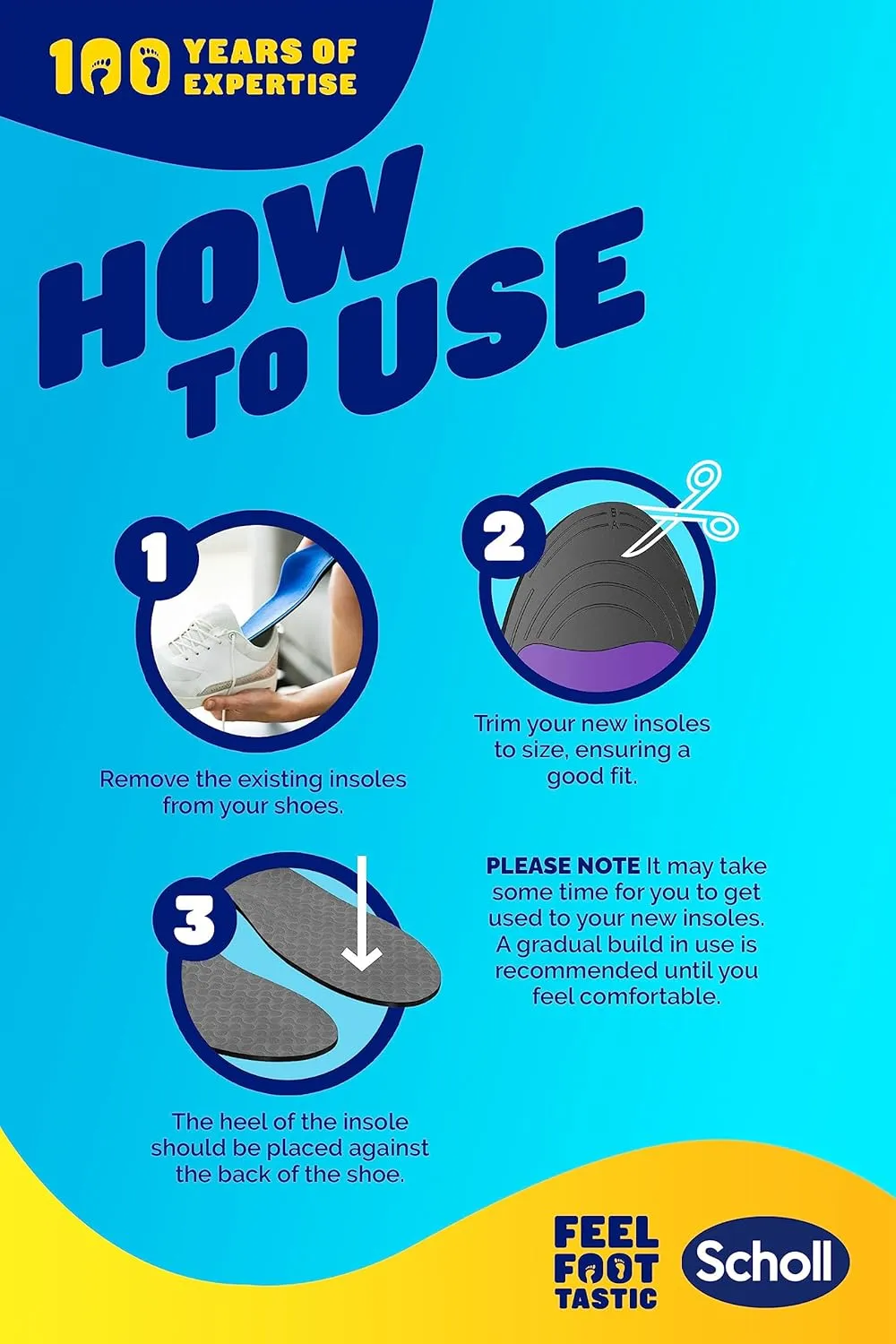 100 YEARS OF EXPERTISE

HOW TO USE

1

Remove the existing insoles from your shoes.

2

Trim your new insoles to size, ensuring a good fit.

3

The heel of the insole should be placed against the back of the shoe.

PLEASE NOTE It may take some time for you to get used to your new insoles. A gradual build in use is recommended until you feel comfortable.

FEEL FOOT TASTIC

Scholl